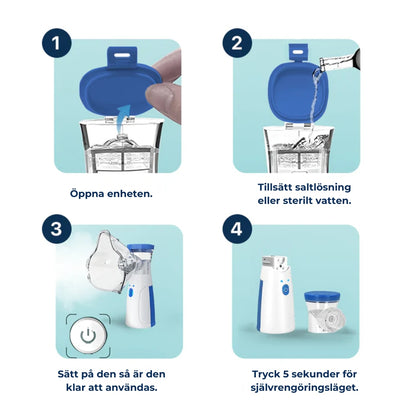 1

Öppna enheten.

2

Tillsätt saltlösning eller sterilt vatten.

3

Sätt på den så är den klar att användas.

4

Tryck 5 sekunder för självrengöringsläget.