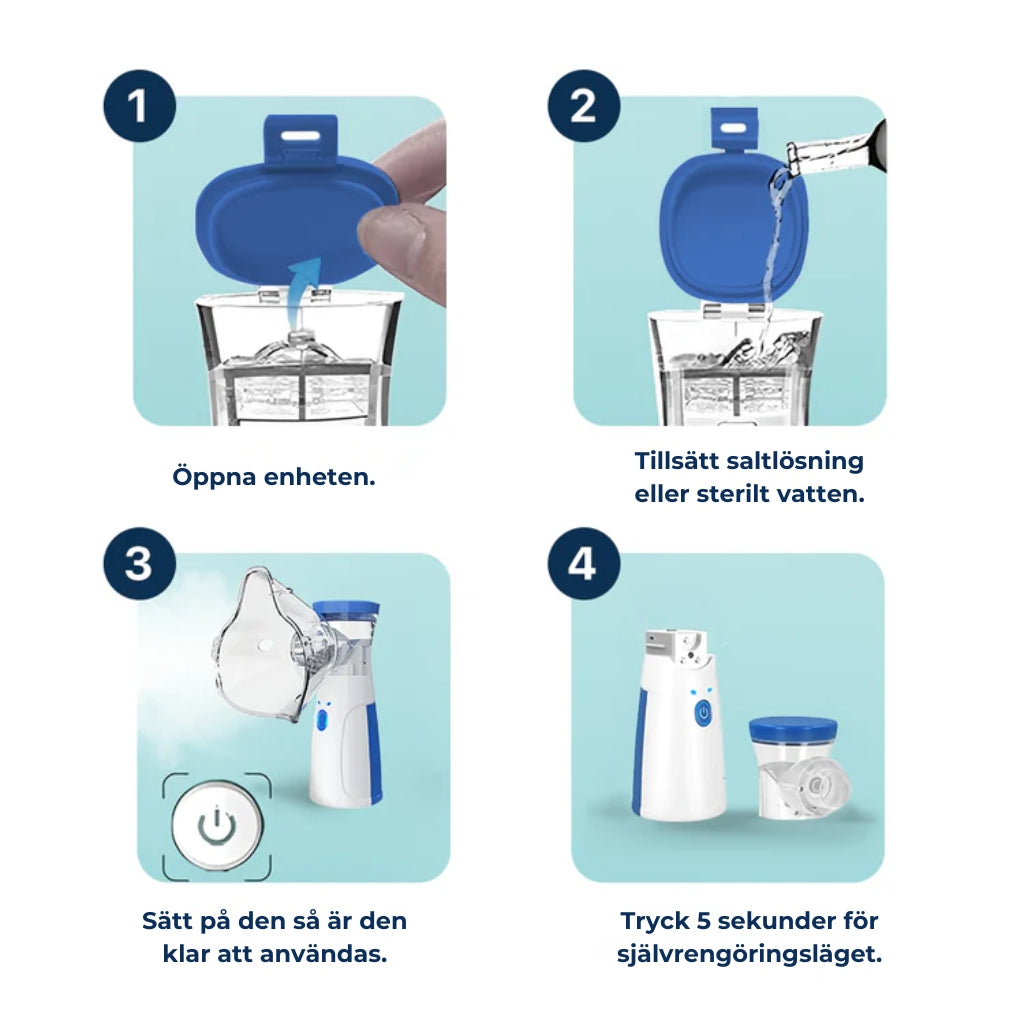 1

Öppna enheten.

2

Tillsätt saltlösning eller sterilt vatten.

3

Sätt på den så är den klar att användas.

4

Tryck 5 sekunder för självrengöringsläget.