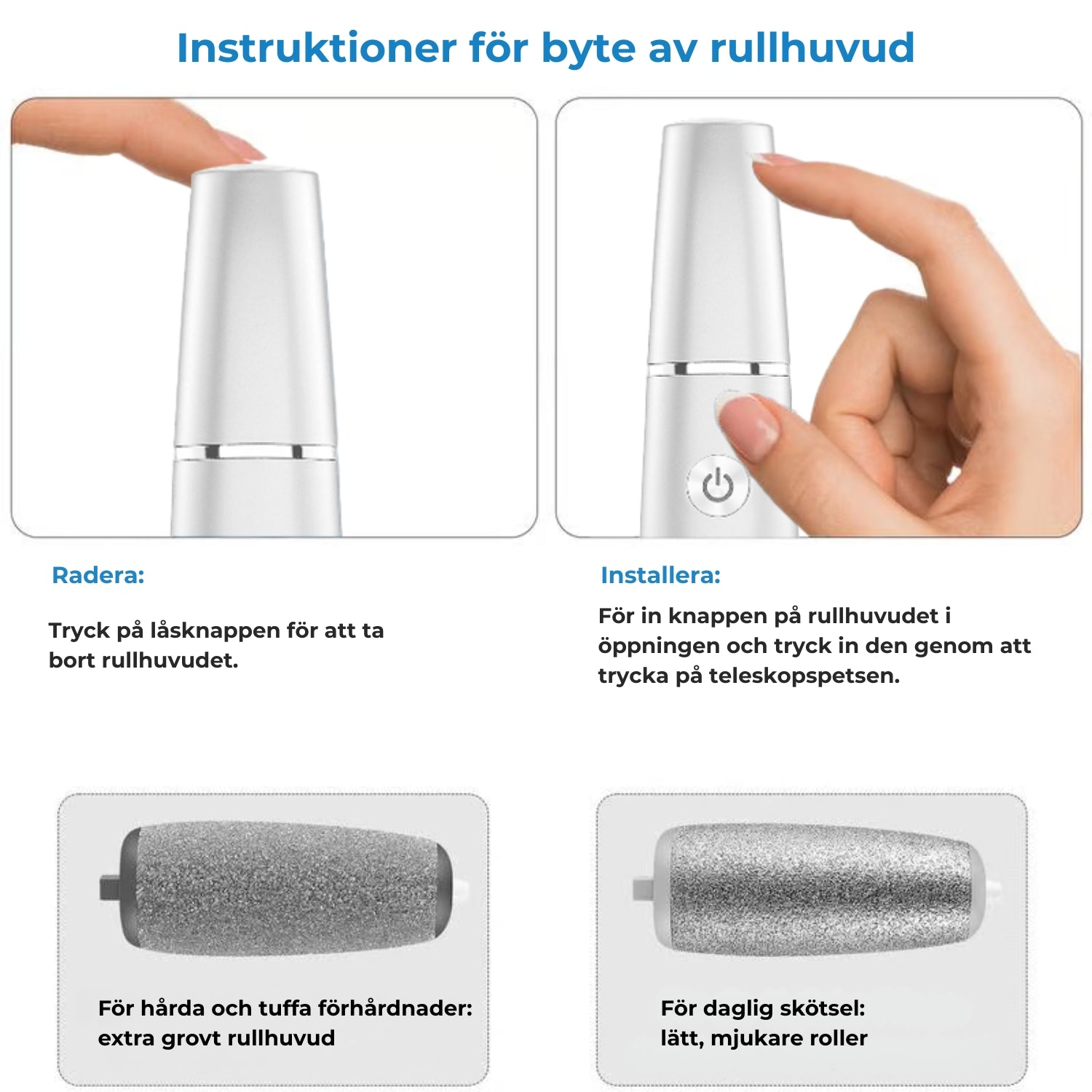 Instruktioner för byte av rullhuvud

Radera:

Tryck på låsknappen för att ta bort rullhuvudet.

Installera:

För in knappen på rullhuvudet i öppningen och tryck in den genom att trycka på teleskopspetsen.

För hårda och tuffa förhårdnader: extra grovt rullhuvud

För daglig skötsel: lätt, mjukare roller