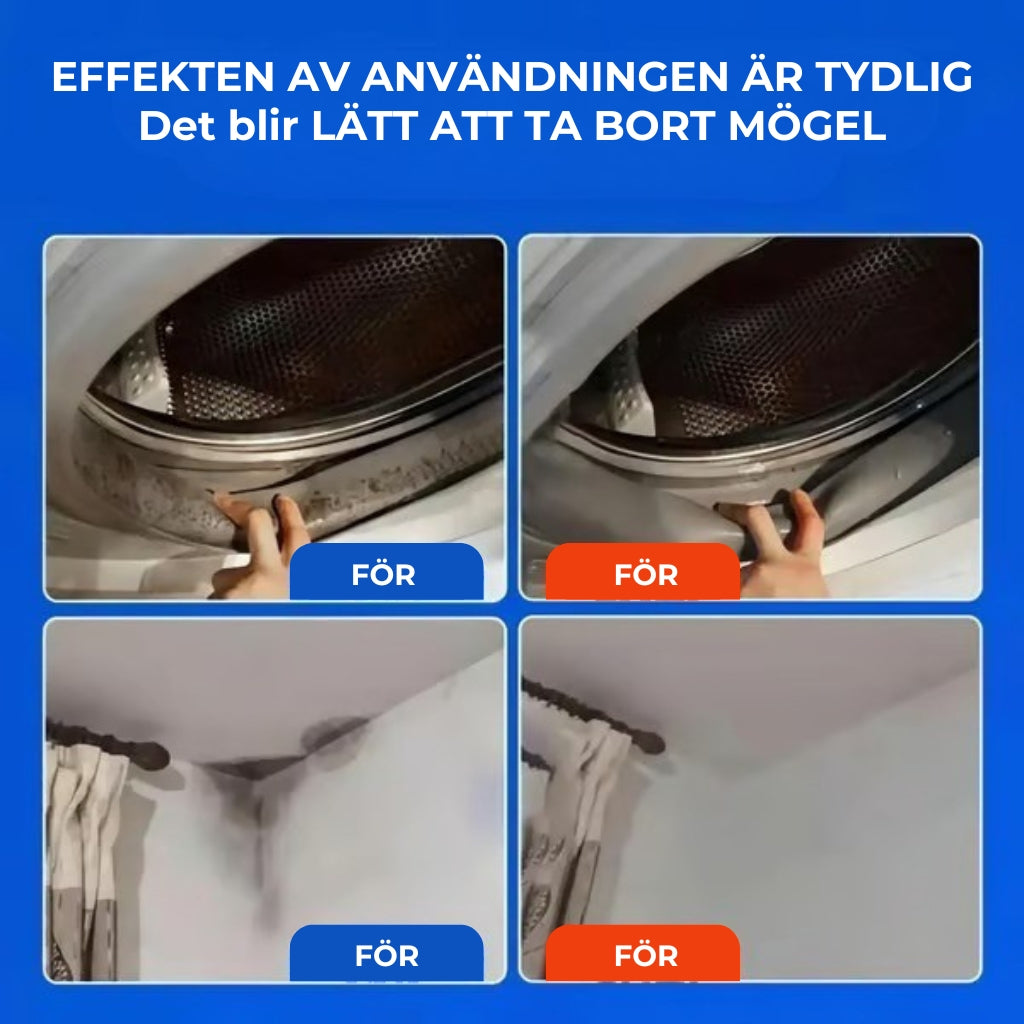 EFFEKTEN AV ANVÄNDNINGEN ÄR TYDLIG
Det blir LÄTT ATT TA BORT MÖGEL

FÖR

FÖR

FÖR

FÖR