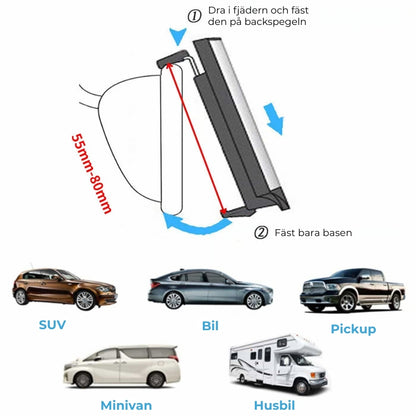 ① Dra i fjädern och fäst den på backspegeln

55mm-80mm

② Fäst bara basen

SUV

Bil

Pickup

Minivan

Husbil