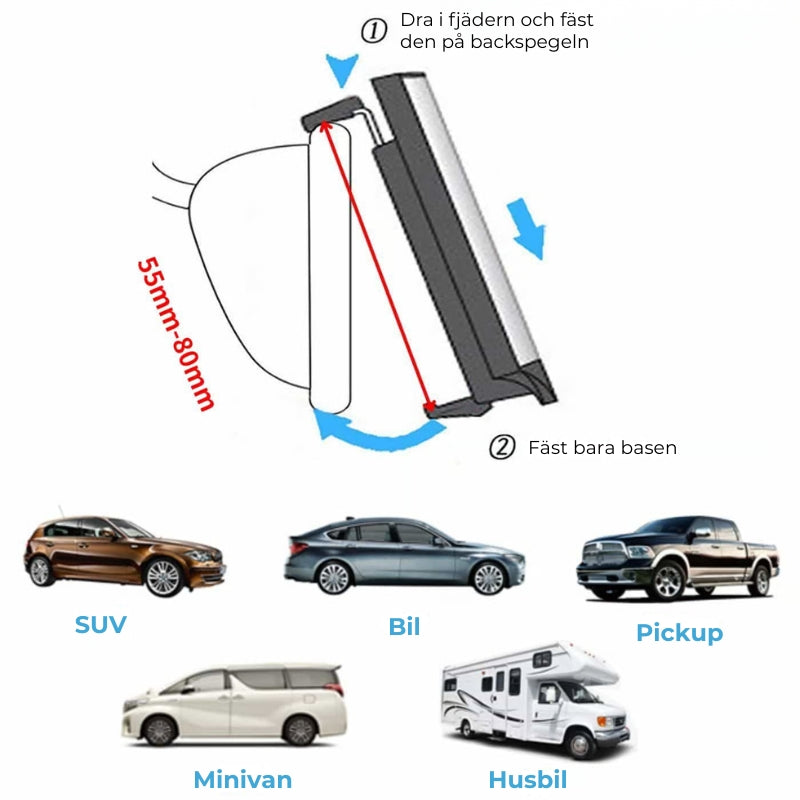 ① Dra i fjädern och fäst den på backspegeln

55mm-80mm

② Fäst bara basen

SUV

Bil

Pickup

Minivan

Husbil