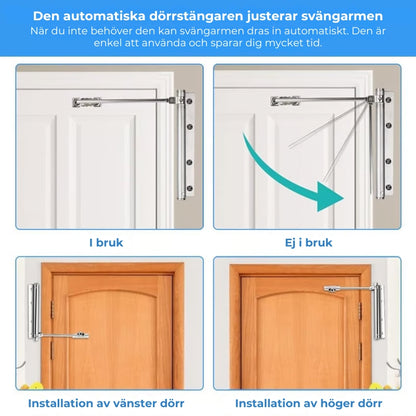 Den automatiska dörrstängaren justerar svängarmen
När du inte behöver den kan svängarmen dras in automatiskt. Den är enkel att använda och sparar dig mycket tid.

I bruk

Ej i bruk

Installation av vänster dörr

Installation av höger dörr