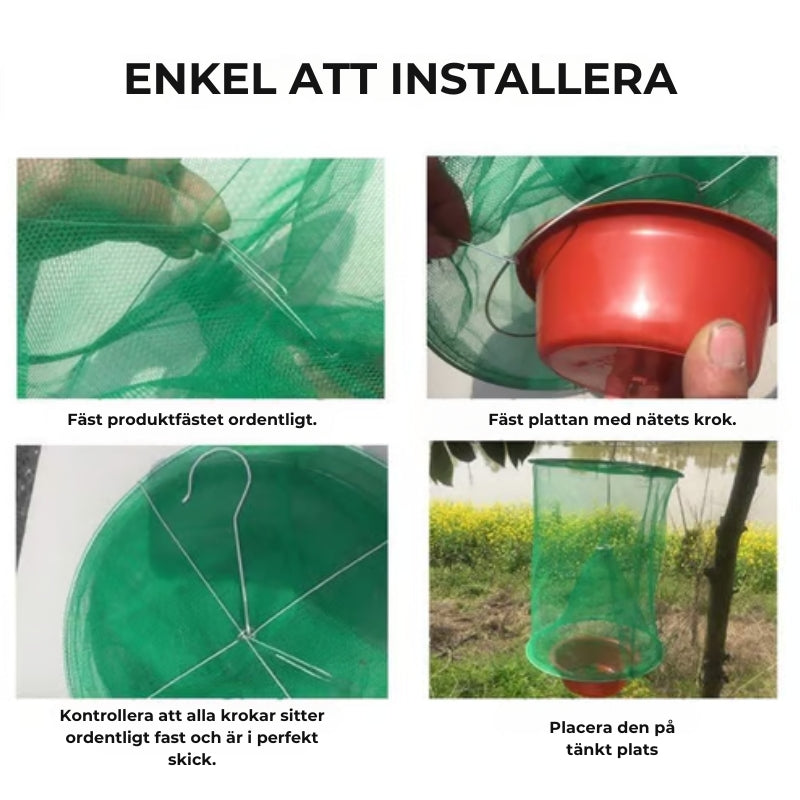 ENKEL ATT INSTALLERA

Fäst produktfästet ordentligt.

Fäst plattan med nätets krok.

Kontrollera att alla krokar sitter ordentligt fast och är i perfekt skick.

Placera den på tänkt plats