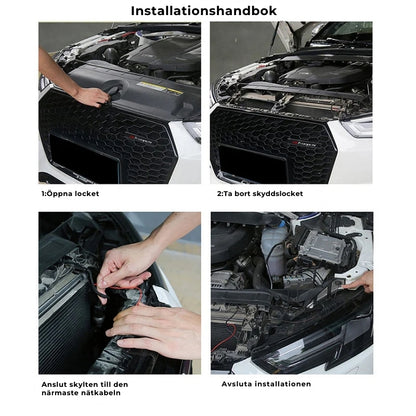 Installationshandbok

1:Öppna locket

2:Ta bort skyddslocket

Anslut skylten till den närmaste nätkabeln

Avsluta installationen