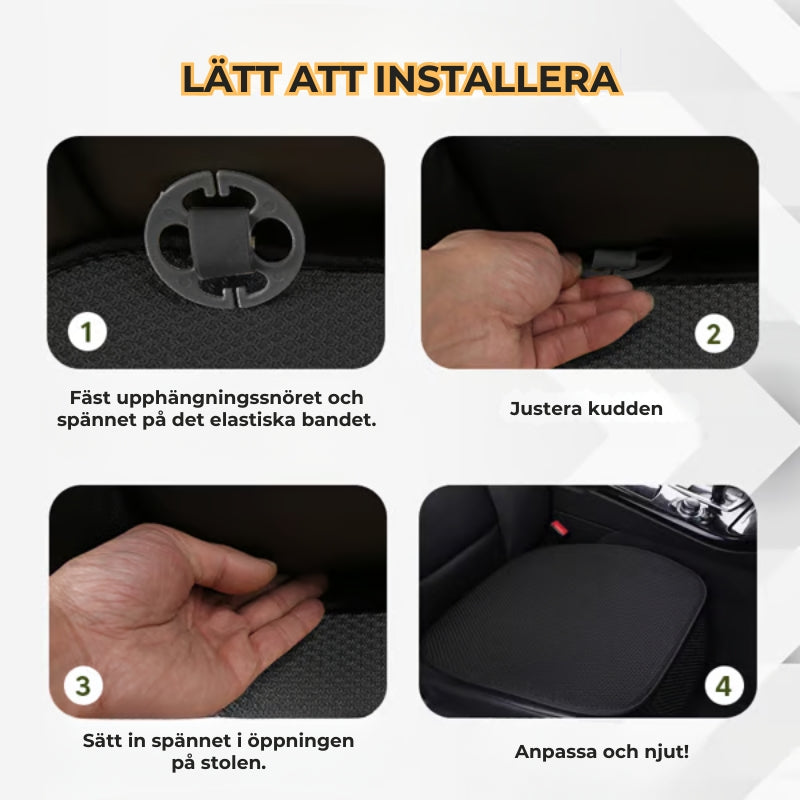 LÄTT ATT INSTALLERA

1

Fäst upphängningssnöret och spännet på det elastiska bandet.

2

Justera kudden

3

Sätt in spännet i öppningen på stolen.

4

Anpassa och njut!