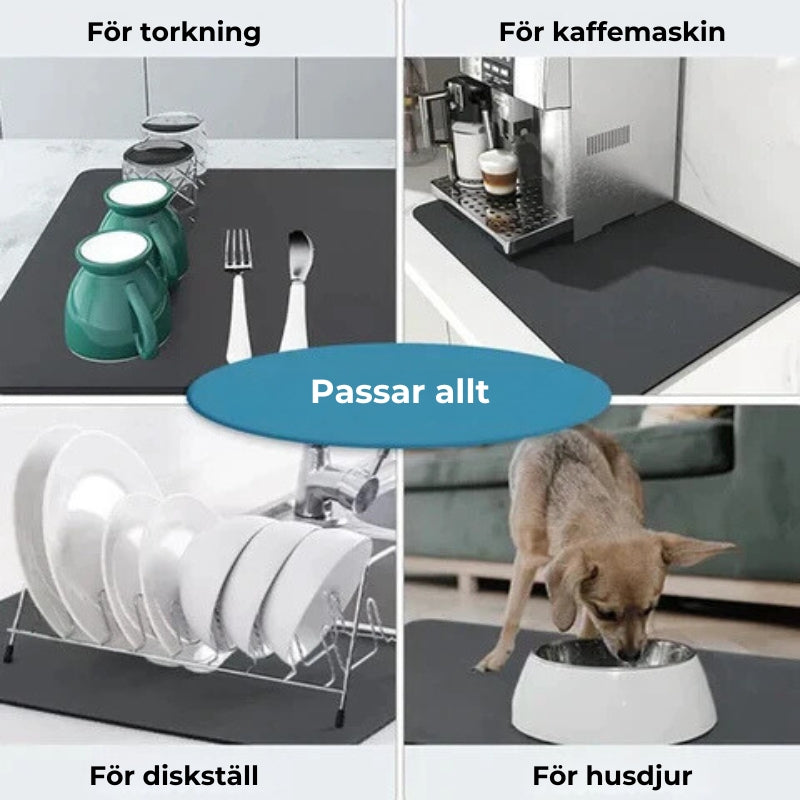 För torkning

För kaffemaskin

Passar allt

För diskställ

För husdjur