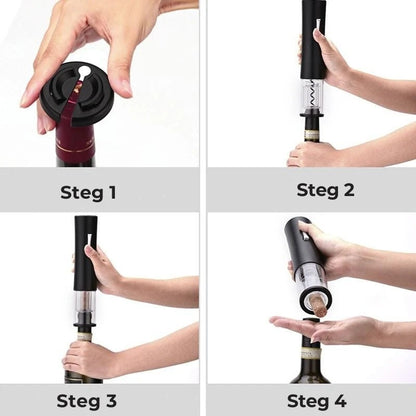 Steg 1

Steg 2

Steg 3

Steg 4