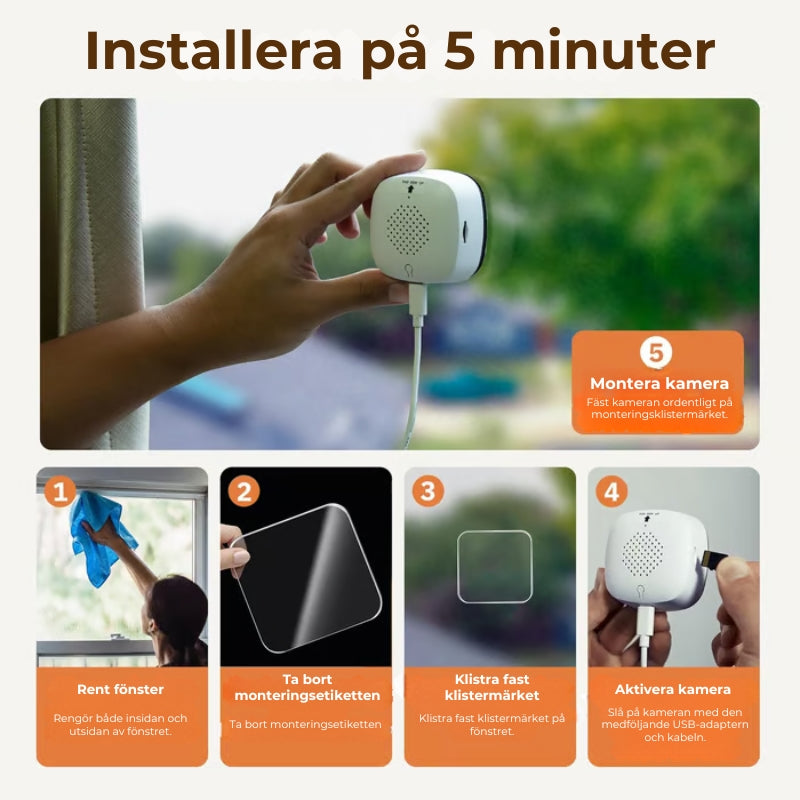 Installera på 5 minuter

5

Montera kamera

Fäst kameran ordentligt på monteringsklistermärket.

1

Rent fönster

Rengör både insidan och utsidan av fönstret.

2

Ta bort monteringsetiketten

Ta bort monteringsetiketten

3

Klistra fast klistermärket

Klistra fast klistermärket på fönstret.

4

Aktivera kamera

Slå på kameran med den medföljande USB-adaptern och kabeln.