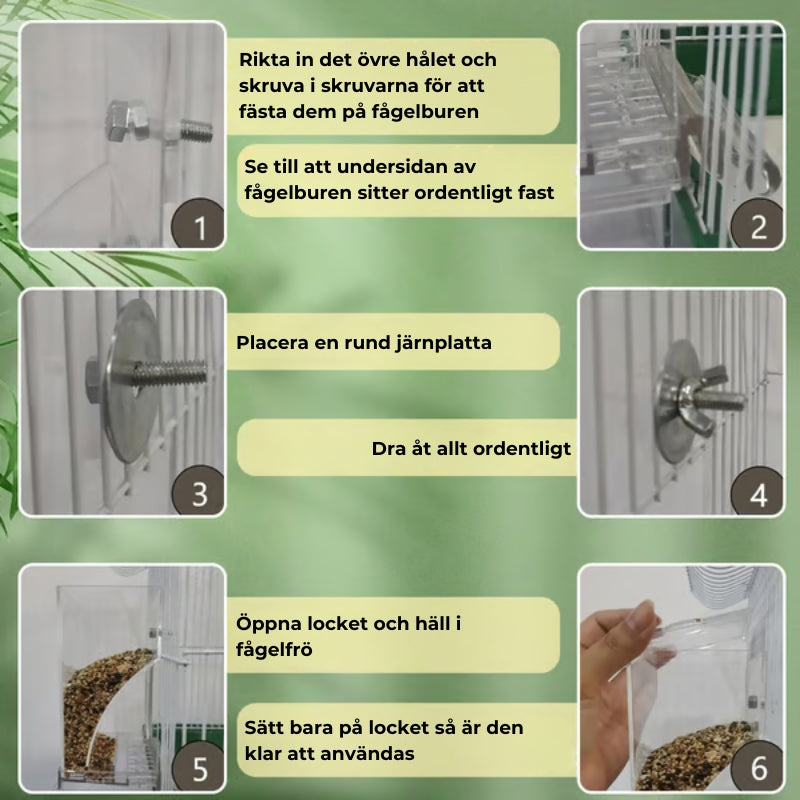 1

Rikta in det övre hålet och skruva i skruvarna för att fästa dem på fågelburen

Se till att undersidan av fågelburen sitter ordentligt fast

2

3

Placera en rund järnplatta

Dra åt allt ordentligt

4

5

Öppna locket och häll i fågelfrö

Sätt bara på locket så är den klar att användas

6