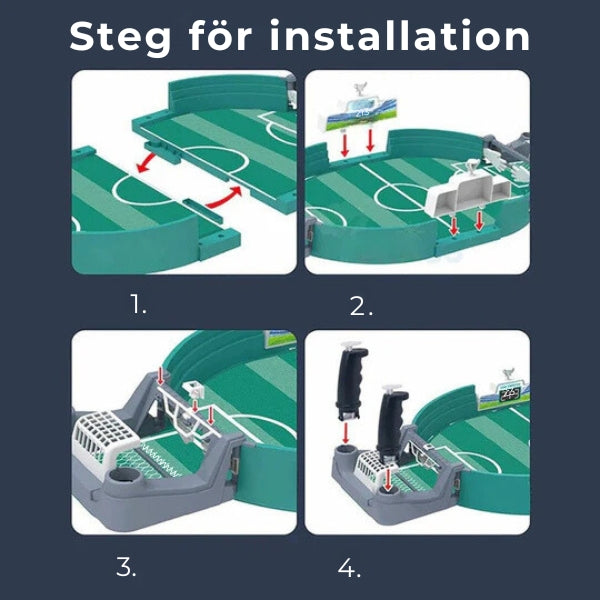 Steg för installation

1.

2.

3.

4.