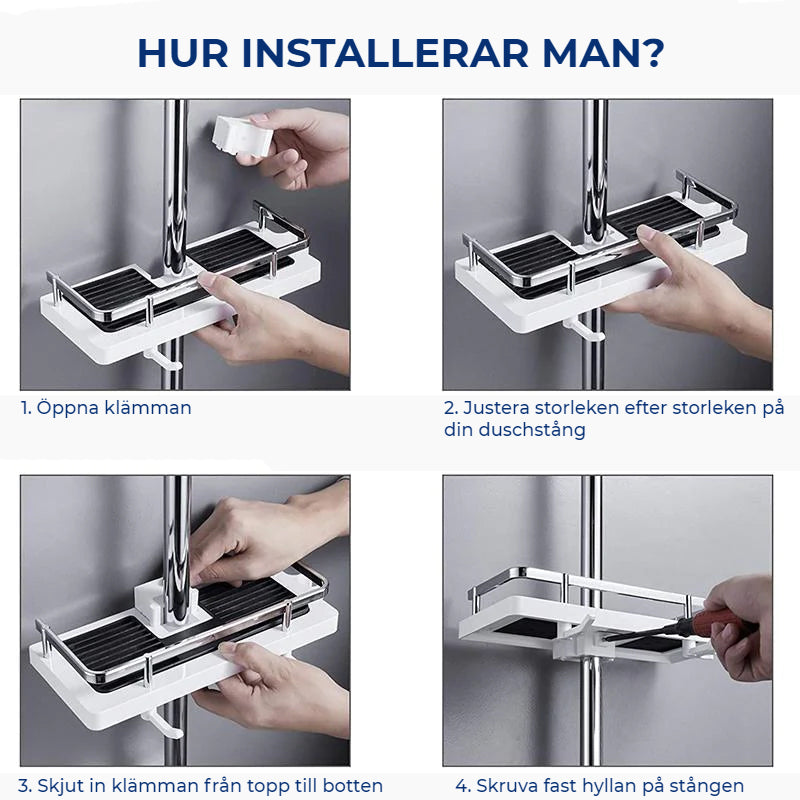 HUR INSTALLERAR MAN?

1. Öppna klämman

2. Justera storleken efter storleken på din duschstång

3. Skjut in klämman från topp till botten

4. Skruva fast hyllan på stången