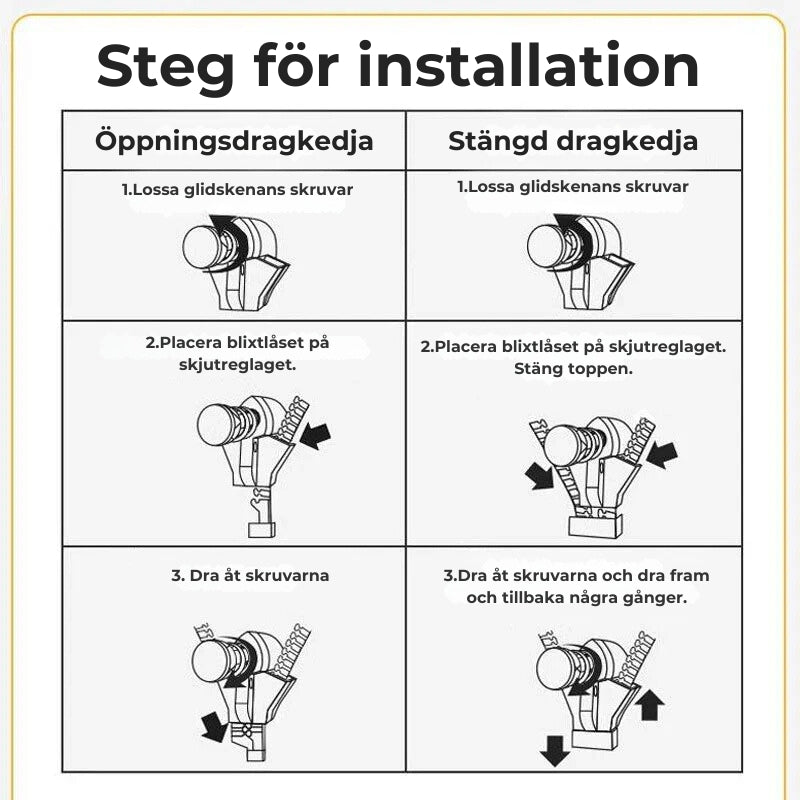 Steg för installation

| Öppningsdragkedja | Stängd dragkedja |
|---|---|
| 1.Lossa glidskenans skruvar | 1.Lossa glidskenans skruvar |
| 2.Placera blixtlåset på skjutreglaget. | 2.Placera blixtlåset på skjutreglaget. Stäng toppen. |
| 3. Dra åt skruvarna | 3.Dra åt skruvarna och dra fram och tillbaka några gånger. |